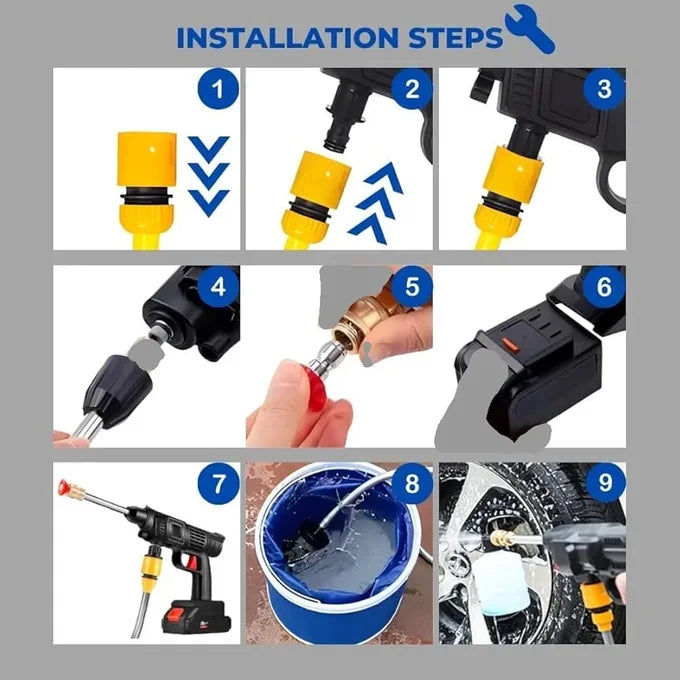 INSTALLATION STEPS

1

2

3

4

5

6

7

8

9